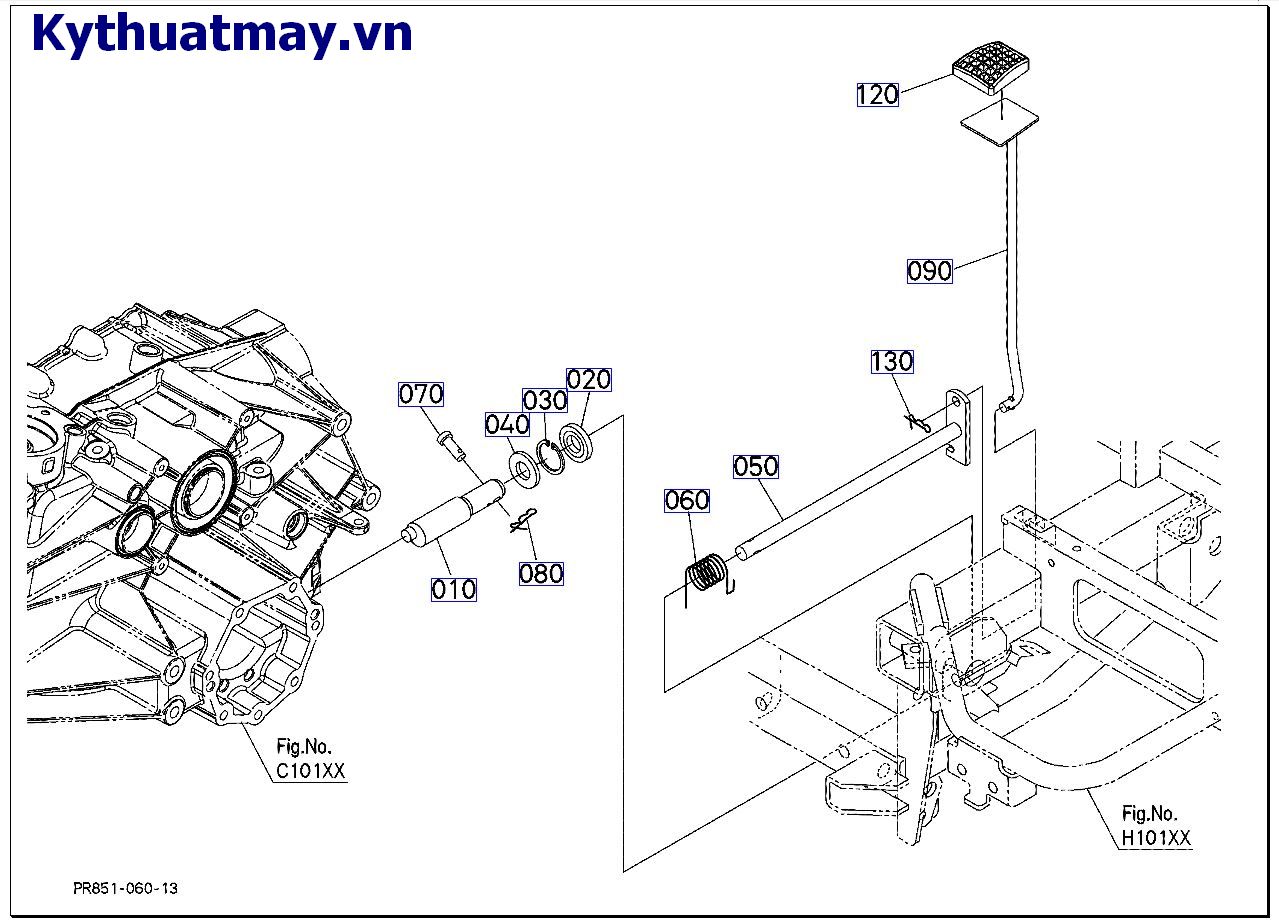 Kythuatmay.vn

120

090

130

070

040

030

020

050

060

010

080

Fig.No.
C101XX

Fig.No.
H101XX

PR851-060-13